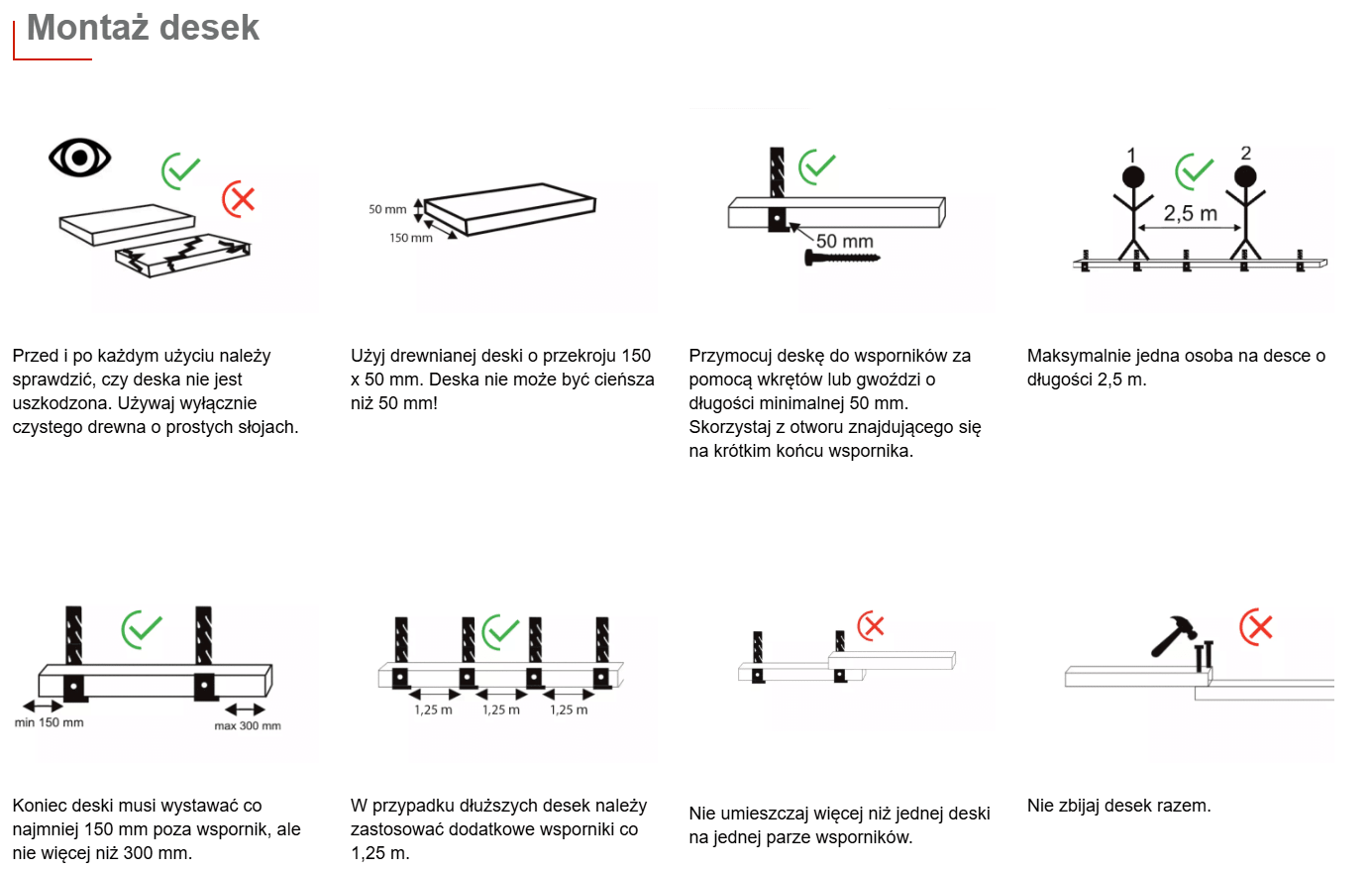 Montaż desek

50 mm
150 mm

50 mm

1
2
2,5 m

Przed i po każdym użyciu należy sprawdzić, czy deska nie jest uszkodzona. Używaj wyłącznie czystego drewna o prostych słojach.

Użyj drewnianej deski o przekroju 150 x 50 mm. Deska nie może być cieńsza niż 50 mm!

Przymocuj deskę do wsporników za pomocą wkrętów lub gwoździ o długości minimalnej 50 mm. Skorzystaj z otworu znajdującego się na krótkim końcu wspornika.

Maksymalnie jedna osoba na desce o długości 2,5 m.

min 150 mm
max 300 mm

1,25 m
1,25 m
1,25 m

Koniec deski musi wystawać co najmniej 150 mm poza wspornik, ale nie więcej niż 300 mm.

W przypadku dłuższych desek należy zastosować dodatkowe wsporniki co 1,25 m.

Nie umieszczaj więcej niż jednej deski na jednej parze wsporników.

Nie zbijaj desek razem.